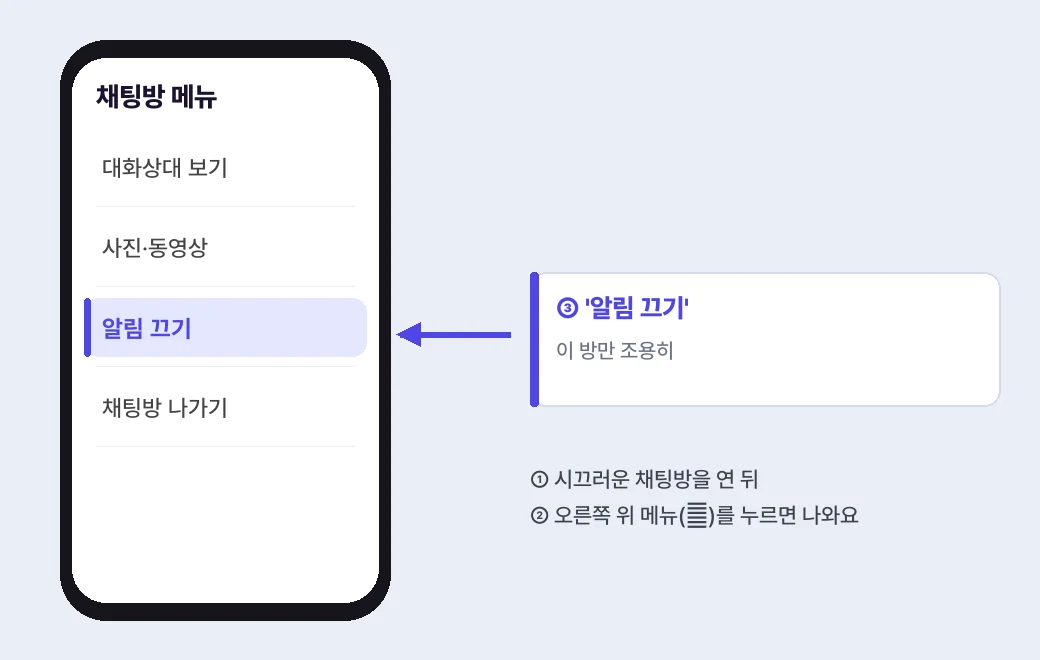 채팅방 메뉴

대화상대 보기

사진·동영상

알림 끄기

채팅방 나가기

③ '알림 끄기'

이 방만 조용히

① 시끄러운 채팅방을 연 뒤

② 오른쪽 위 메뉴(☰)를 누르면 나와요